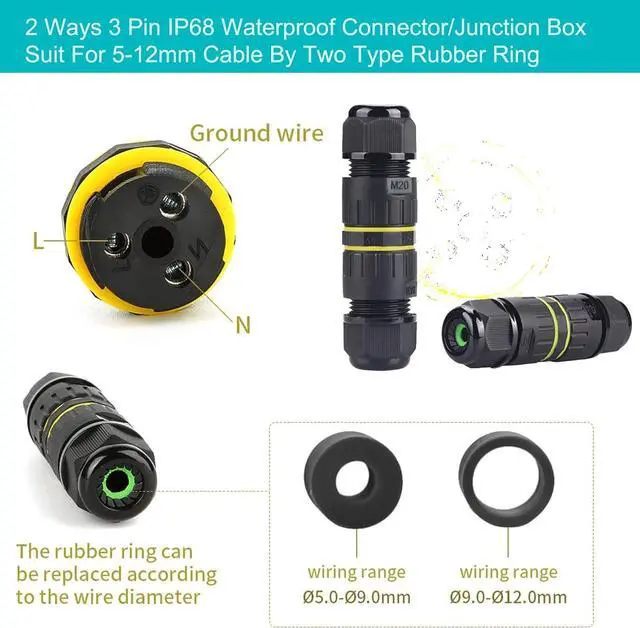 2 Ways 3 Pin IP68 Waterproof Connector/Junction Box Suit For 5-12mm Cable By Two Type Rubber Ring

Ground wire

L

N

M20

The rubber ring can be replaced according to the wire diameter

wiring range
Ø5.0-Ø9.0mm

wiring range
Ø9.0-Ø12.0mm