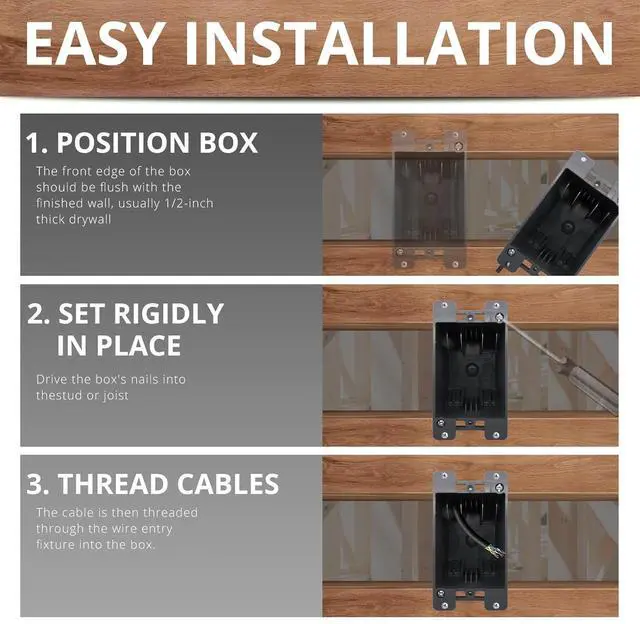 EASY INSTALLATION

1. POSITION BOX

The front edge of the box should be flush with the finished wall, usually 1/2-inch thick drywall

2. SET RIGIDLY IN PLACE

Drive the box's nails into thestud or joist

3. THREAD CABLES

The cable is then threaded through the wire entry fixture into the box.