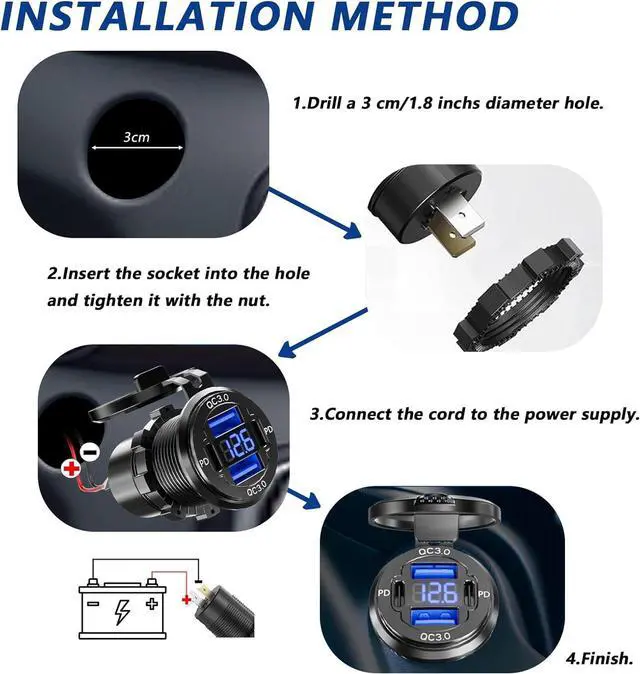 INSTALLATION METHOD

3cm

1.Drill a 3 cm/1.8 inchs diameter hole.

2.Insert the socket into the hole and tighten it with the nut.

QC3.0
PD
12.6
PD
QC3.0

3.Connect the cord to the power supply.

QC3.0
PD
12.6
PD
QC3.0

4.Finish.