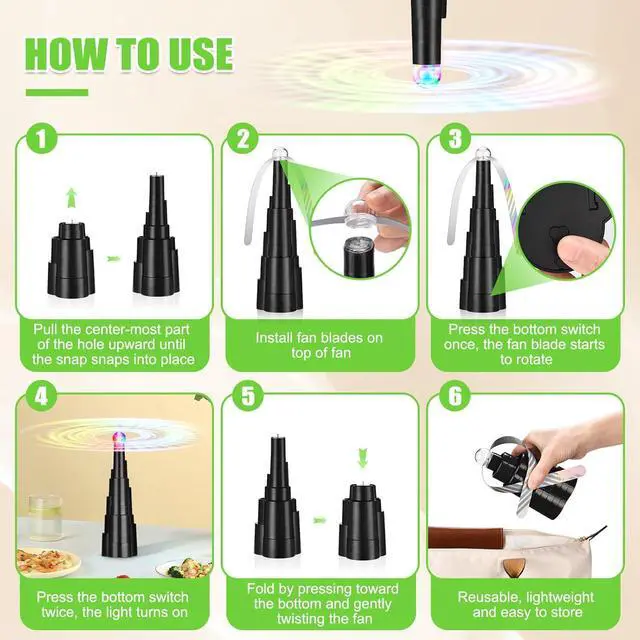 HOW TO USE

1

Pull the center-most part of the hole upward until the snap snaps into place

2

Install fan blades on top of fan

3

Press the bottom switch once, the fan blade starts to rotate

4

Press the bottom switch twice, the light turns on

5

Fold by pressing toward the bottom and gently twisting the fan

6

Reusable, lightweight and easy to store