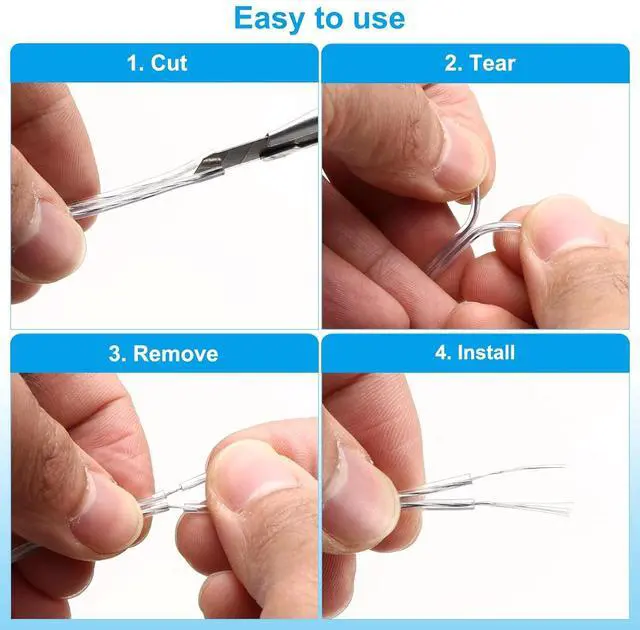 Easy to use

1. Cut

2. Tear

3. Remove

4. Install