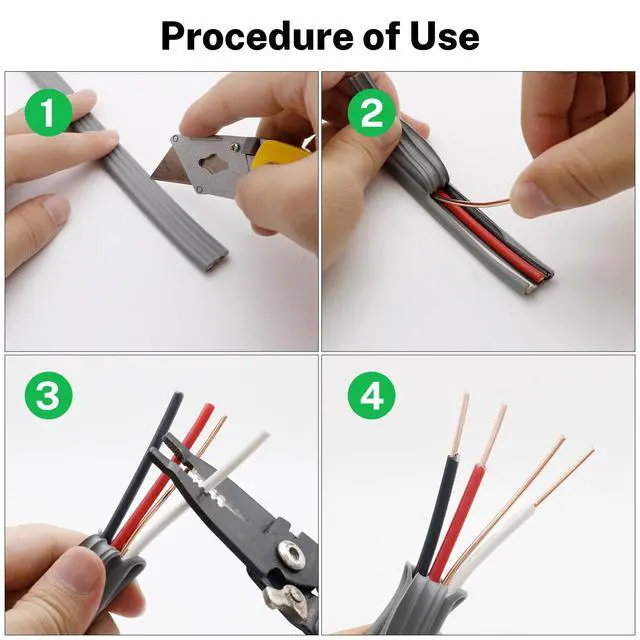 Procedure of Use

1

2

3

4