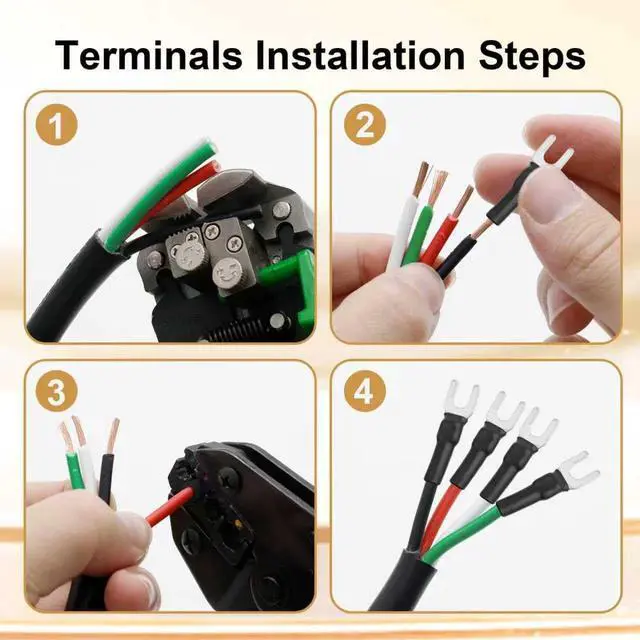 Terminals Installation Steps

1

2

3

4