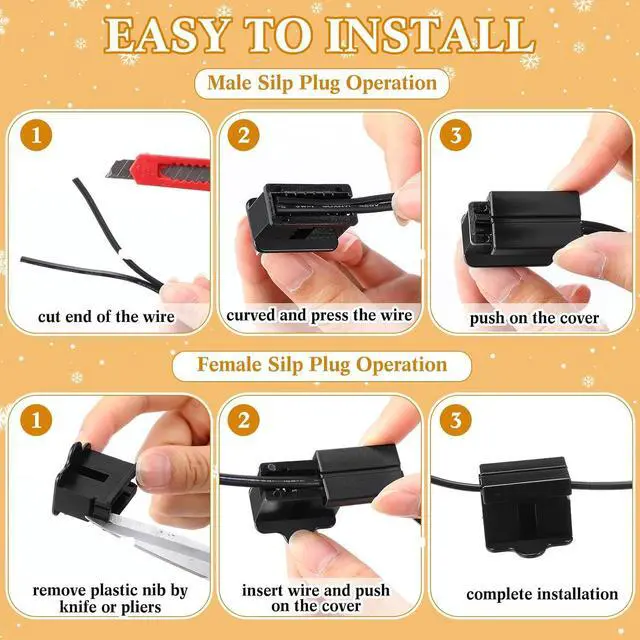 EASY TO INSTALL

Male Silp Plug Operation

1
cut end of the wire

2
curved and press the wire

3
push on the cover

Female Silp Plug Operation

1
remove plastic nib by knife or pliers

2
insert wire and push on the cover

3
complete installation