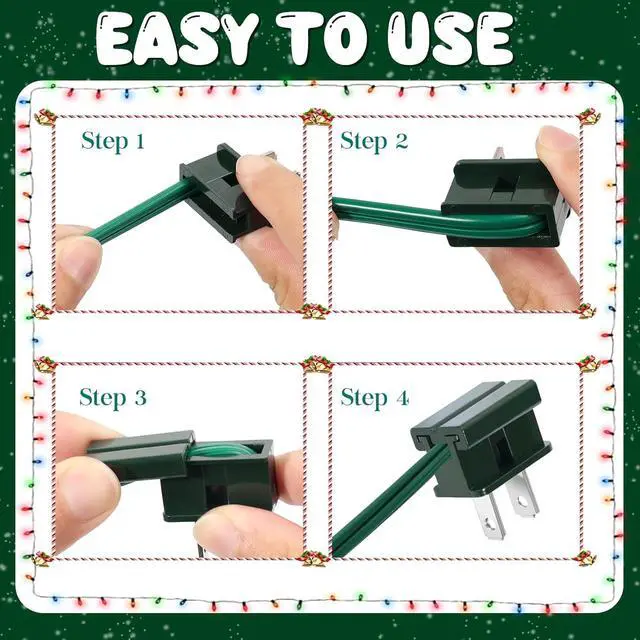 EASY TO USE

Step 1

Step 2

Step 3

Step 4