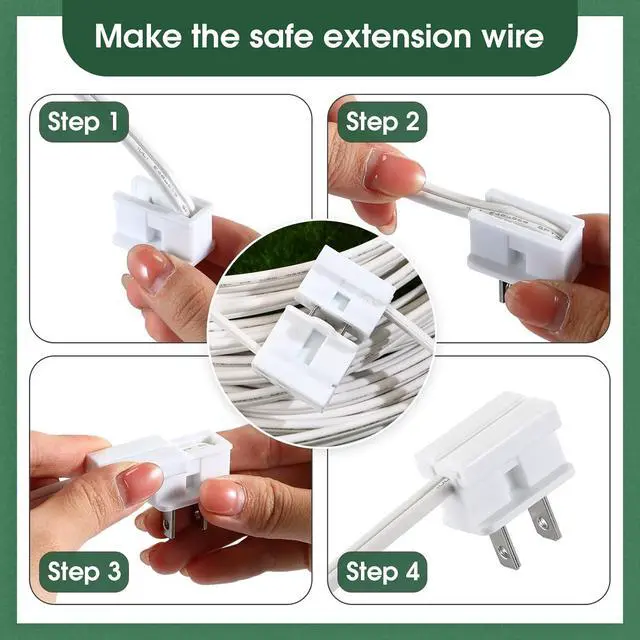 Make the safe extension wire

Step 1

Step 2

Step 3

Step 4