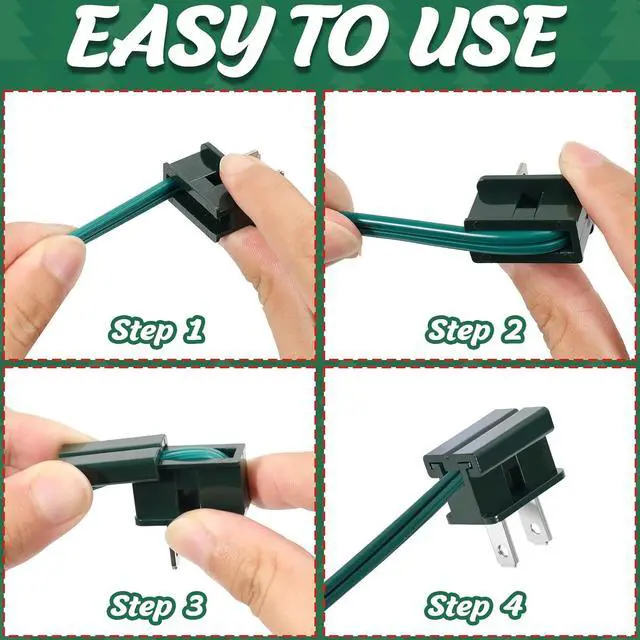 EASY TO USE

Step 1

Step 2

Step 3

Step 4