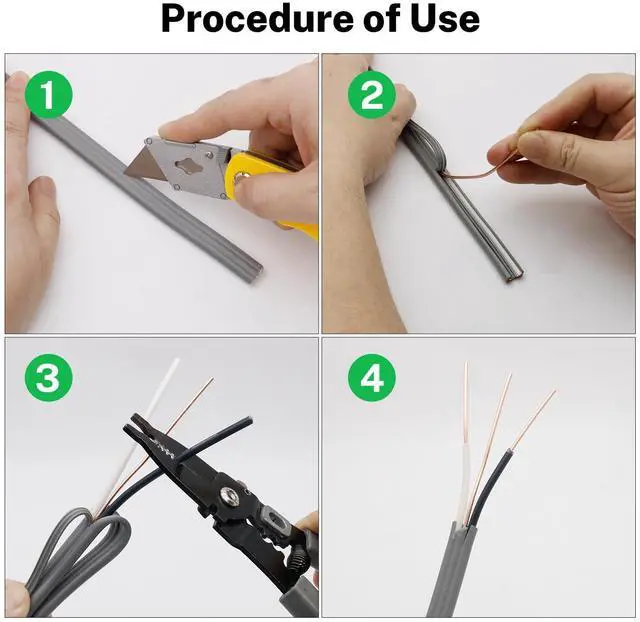 Procedure of Use

1

2

3

4