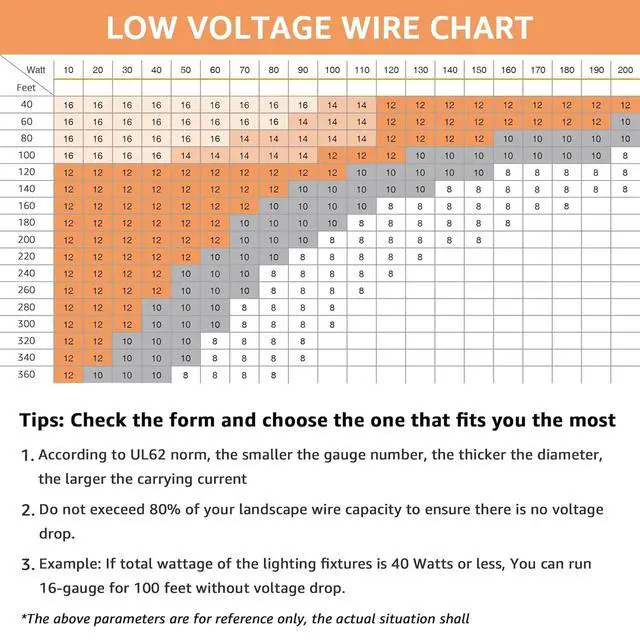 LOW VOLTAGE WIRE CHART

| Watt / Feet | 10 | 20 | 30 | 40 | 50 | 60 | 70 | 80 | 90 | 100 | 110 | 120 | 130 | 140 | 150 | 160 | 170 | 180 | 190 | 200 |
|---|---|---|---|---|---|---|---|---|---|---|---|---|---|---|---|---|---|---|---|---|
| 40 | 16 | 16 | 16 | 16 | 16 | 16 | 16 | 16 | 16 | 14 | 14 | 12 | 12 | 12 | 12 | 12 | 12 | 12 | 12 | 12 |
| 60 | 16 | 16 | 16 | 16 | 16 | 16 | 16 | 16 | 14 | 14 | 14 | 12 | 12 | 12 | 12 | 12 | 12 | 12 | 12 | 10 |
| 80 | 16 | 16 | 16 | 16 | 16 | 16 | 14 | 14 | 14 | 14 | 14 | 12 | 12 | 12 | 12 | 10 | 10 | 10 | 10 | 10 |
| 100 | 16 | 16 | 16 | 16 | 14 | 14 | 14 | 14 | 14 | 12 | 12 | 12 | 10 | 10 | 10 | 10 | 10 | 10 | 10 | 8 |
| 120 | 12 | 12 | 12 | 12 | 12 | 12 | 12 | 12 | 12 | 12 | 10 | 10 | 10 | 10 | 10 | 8 | 8 | 8 | 8 | 8 |
| 140 | 12 | 12 | 12 | 12 | 12 | 12 | 12 | 12 | 10 | 10 | 10 | 10 | 10 | 8 | 8 | 8 | 8 | 8 | 8 | 8 |
| 160 | 12 | 12 | 12 | 12 | 12 | 12 | 12 | 10 | 10 | 10 | 10 | 8 | 8 | 8 | 8 | 8 | 8 | 8 | | |
| 180 | 12 | 12 | 12 | 12 | 12 | 12 | 10 | 10 | 10 | 10 | 8 | 8 | 8 | 8 | 8 | 8 | | | | |
| 200 | 12 | 12 | 12 | 12 | 12 | 12 | 10 | 10 | 10 | 8 | 8 | 8 | 8 | 8 | 8 | | | | | |
| 220 | 12 | 12 | 12 | 12 | 12 | 10 | 10 | 10 | 8 | 8 | 8 | 8 | 8 | | | | | | | |
| 240 | 12 | 12 | 12 | 12 | 10 | 10 | 10 | 8 | 8 | 8 | 8 | 8 | | | | | | | | |
| 260 | 12 | 12 | 12 | 12 | 10 | 10 | 10 | 8 | 8 | 8 | 8 | | | | | | | | | |
| 280 | 12 | 12 | 12 | 10 | 10 | 10 | 8 | 8 | 8 | 8 | | | | | | | | | | |
| 300 | 12 | 12 | 12 | 10 | 10 | 10 | 8 | 8 | 8 | 8 | | | | | | | | | | |
| 320 | 12 | 12 | 10 | 10 | 10 | 8 | 8 | 8 | 8 | | | | | | | | | | | |
| 340 | 12 | 12 | 10 | 10 | 10 | 8 | 8 | 8 | 8 | | | | | | | | | | | |
| 360 | 12 | 10 | 10 | 10 | 8 | 8 | 8 | 8 | | | | | | | | | | | | |

Tips: Check the form and choose the one that fits you the most

1. According to UL62 norm, the smaller the gauge number, the thicker the diameter, the larger the carrying current

2. Do not execeed 80% of your landscape wire capacity to ensure there is no voltage drop.

3. Example: If total wattage of the lighting fixtures is 40 Watts or less, You can run 16-gauge for 100 feet without voltage drop.

*The above parameters are for reference only, the actual situation shall