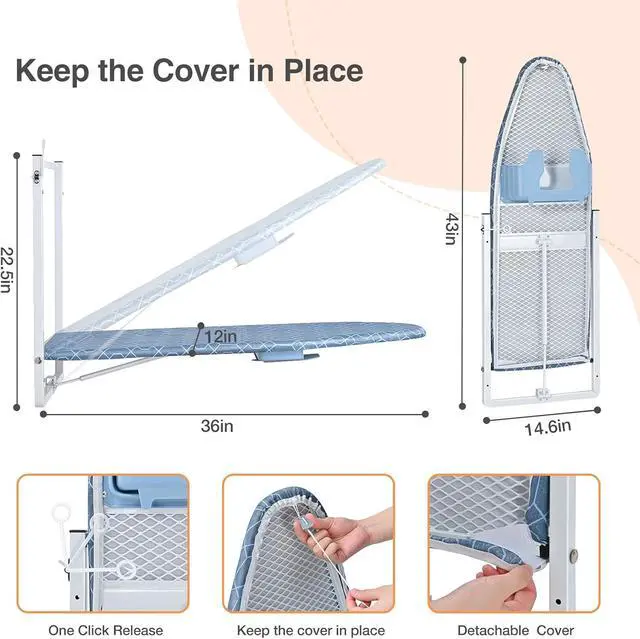 Keep the Cover in Place

22.5in

12in

36in

43in

14.6in

One Click Release

Keep the cover in place

Detachable Cover