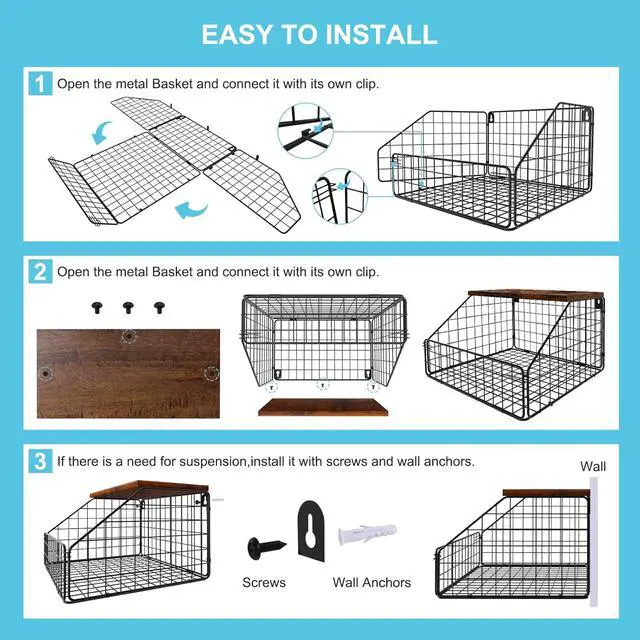 EASY TO INSTALL

1 Open the metal Basket and connect it with its own clip.

2 Open the metal Basket and connect it with its own clip.

3 If there is a need for suspension,install it with screws and wall anchors.

Wall

Screws

Wall Anchors