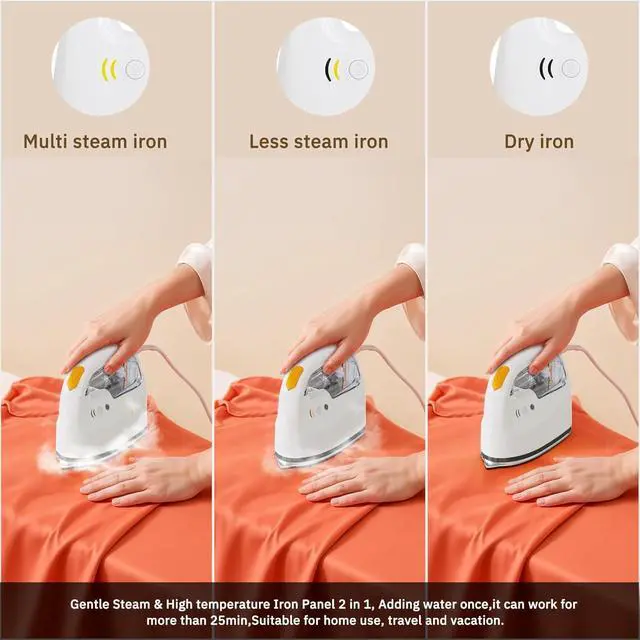 Multi steam iron

Less steam iron

Dry iron

Gentle Steam & High temperature Iron Panel 2 in 1, Adding water once,it can work for more than 25min,Suitable for home use, travel and vacation.