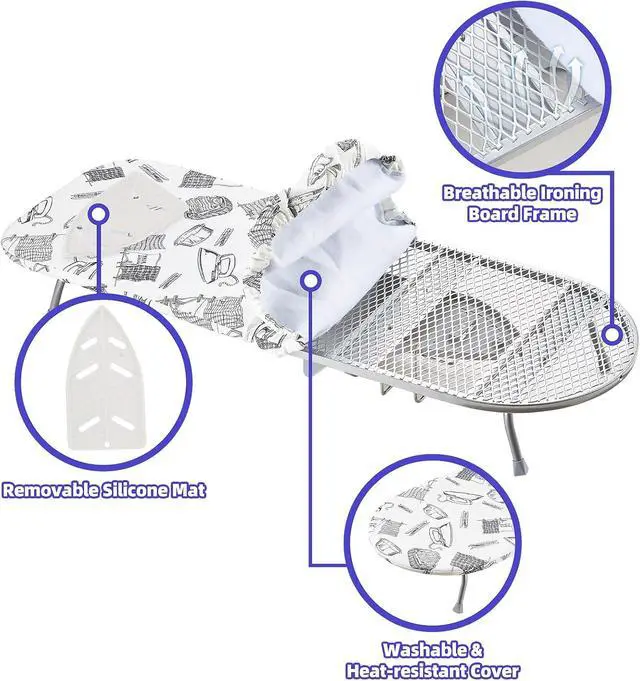 Breathable Ironing Board Frame

Removable Silicone Mat

Washable & Heat-resistant Cover