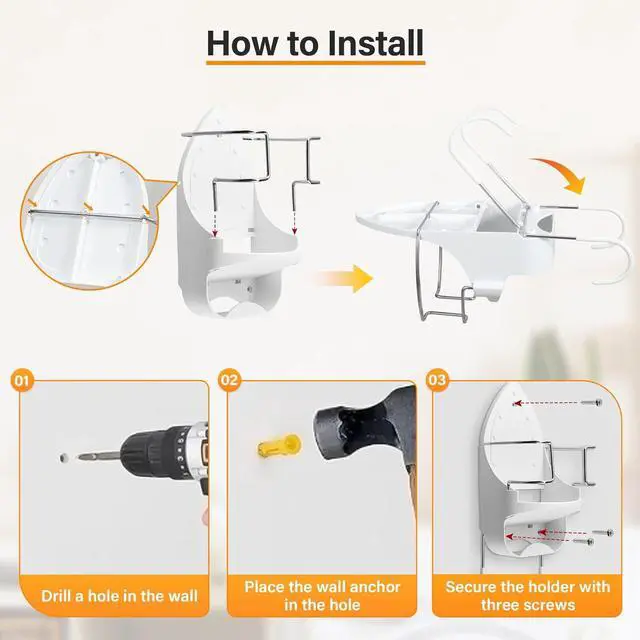 How to Install

01

Drill a hole in the wall

02

Place the wall anchor in the hole

03

Secure the holder with three screws