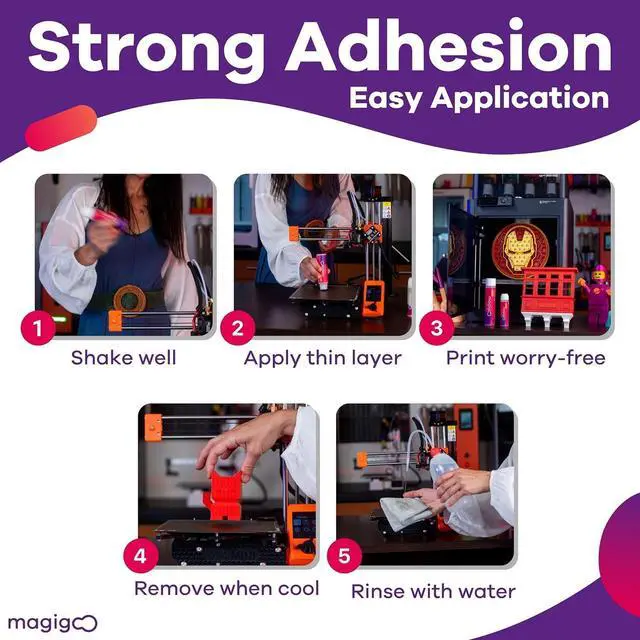 Strong Adhesion
Easy Application

1
Shake well

2
Apply thin layer

3
Print worry-free

4
Remove when cool

5
Rinse with water

magigoo