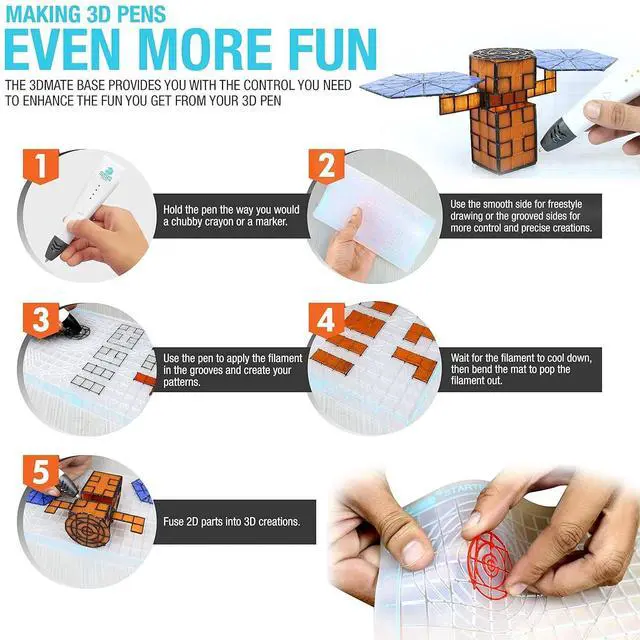 MAKING 3D PENS
EVEN MORE FUN

THE 3DMATE BASE PROVIDES YOU WITH THE CONTROL YOU NEED TO ENHANCE THE FUN YOU GET FROM YOUR 3D PEN

1
Hold the pen the way you would a chubby crayon or a marker.

2
Use the smooth side for freestyle drawing or the grooved sides for more control and precise creations.

3
Use the pen to apply the filament in the grooves and create your patterns.

4
Wait for the filament to cool down, then bend the mat to pop the filament out.

5
Fuse 2D parts into 3D creations.

START