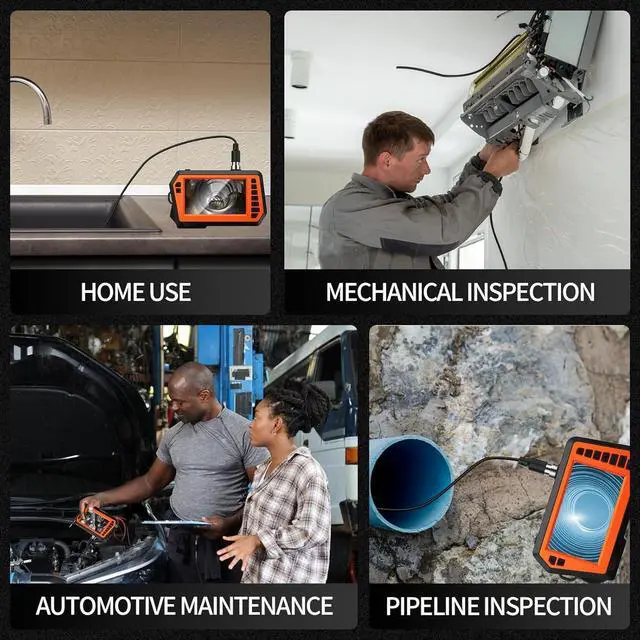 HOME USE

MECHANICAL INSPECTION

AUTOMOTIVE MAINTENANCE

PIPELINE INSPECTION