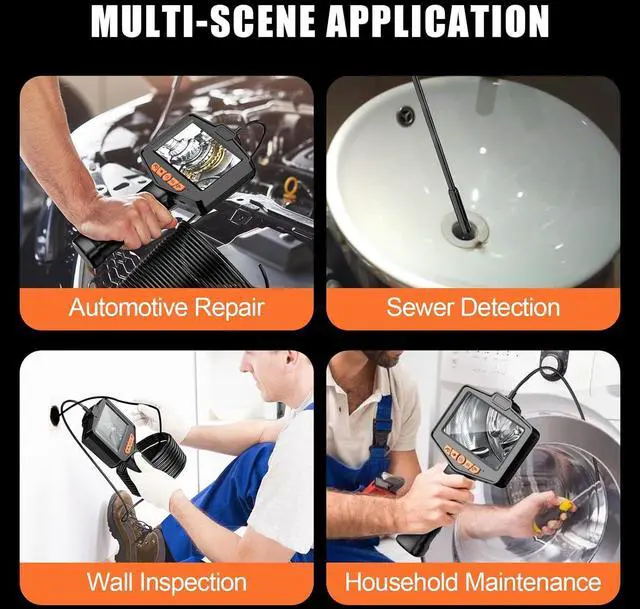 MULTI-SCENE APPLICATION

Automotive Repair

Sewer Detection

Wall Inspection

Household Maintenance