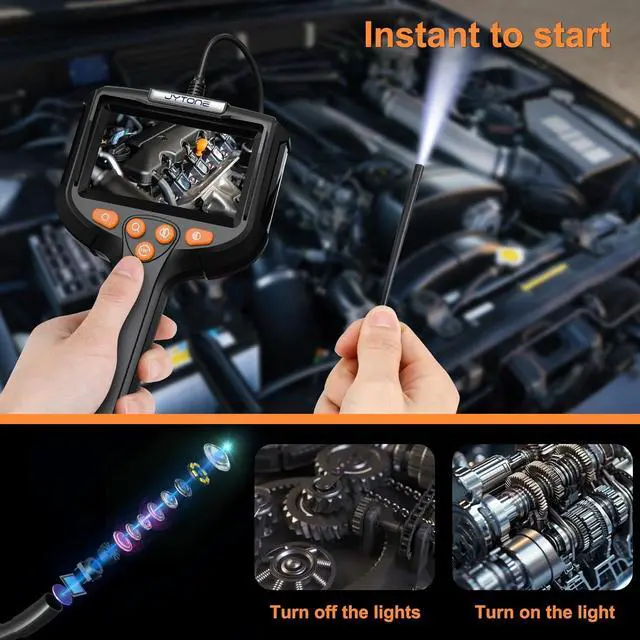 Instant to start

JYTONE

Turn off the lights

Turn on the light