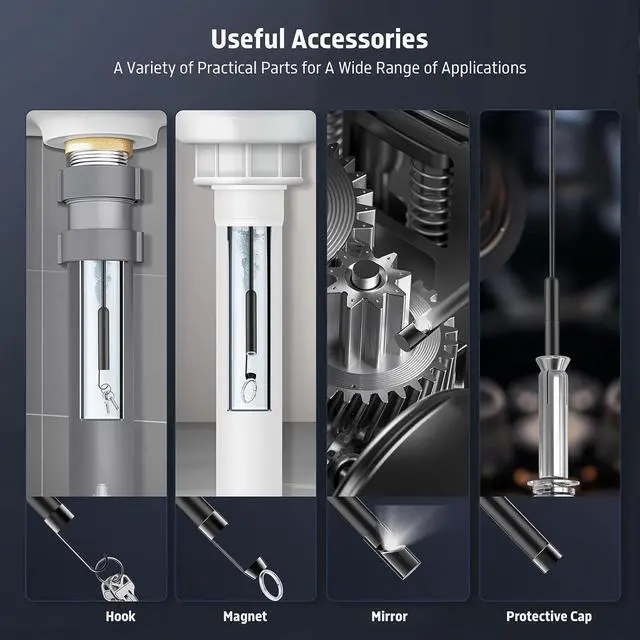 Useful Accessories
A Variety of Practical Parts for A Wide Range of Applications

Hook

Magnet

Mirror

Protective Cap