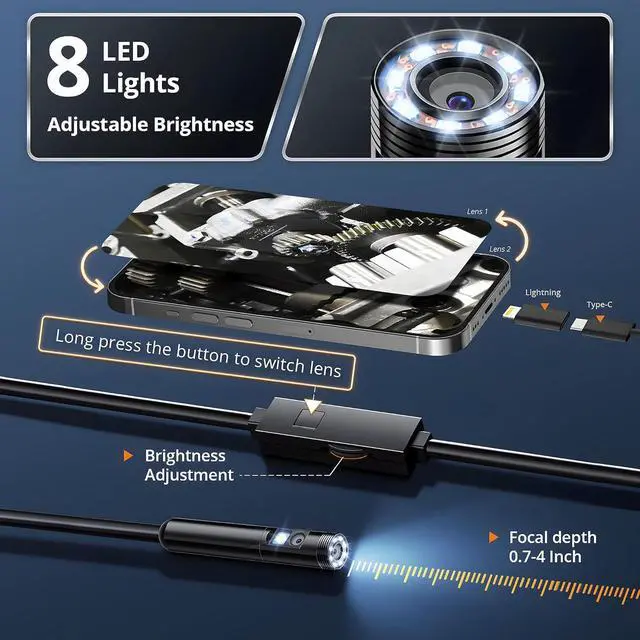 8 LED Lights
Adjustable Brightness

Lens 1
Lens 2

Lightning
Type-C

Long press the button to switch lens

Brightness Adjustment

Focal depth 0.7-4 Inch