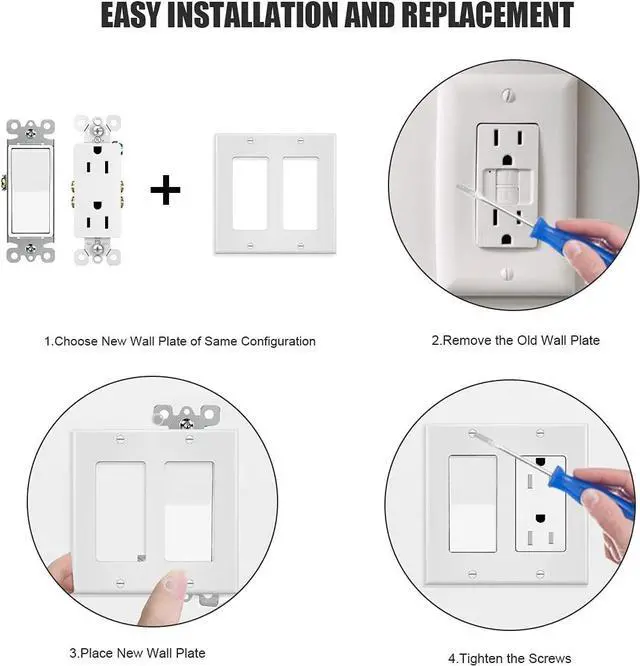 EASY INSTALLATION AND REPLACEMENT

+

1.Choose New Wall Plate of Same Configuration

2.Remove the Old Wall Plate

3.Place New Wall Plate

4.Tighten the Screws