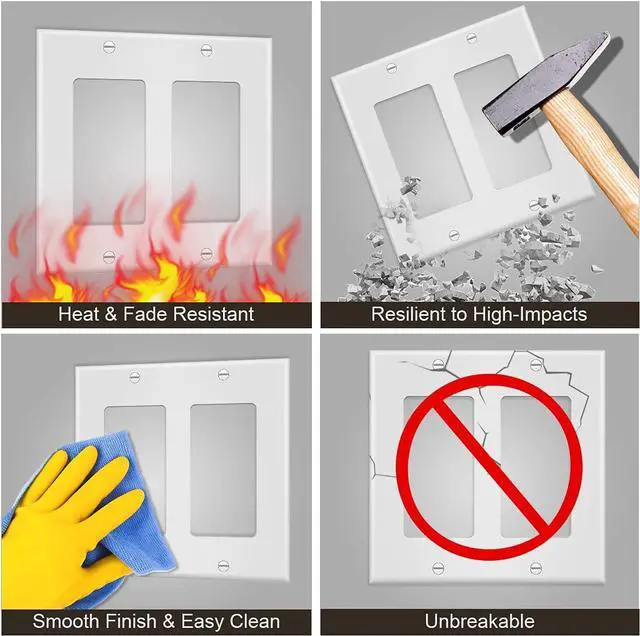 Heat & Fade Resistant

Resilient to High-Impacts

Smooth Finish & Easy Clean

Unbreakable