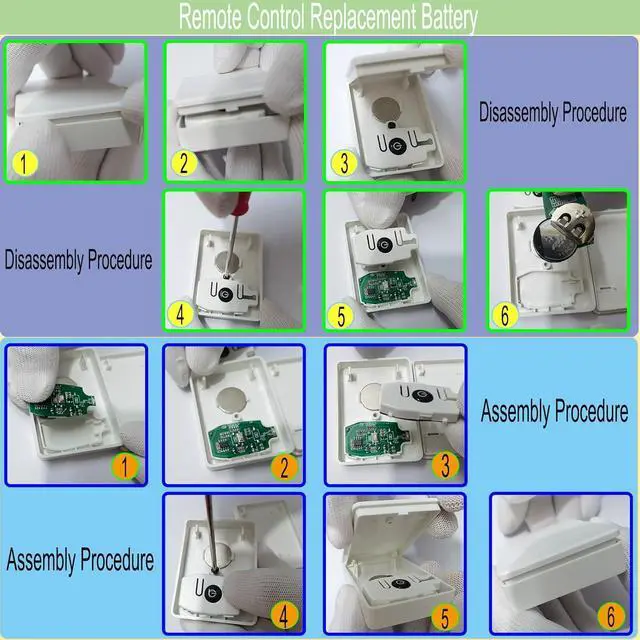 Remote Control Replacement Battery

1 2 3

Disassembly Procedure

Disassembly Procedure

4 5 6

1 2 3

Assembly Procedure

Assembly Procedure

4 5 6