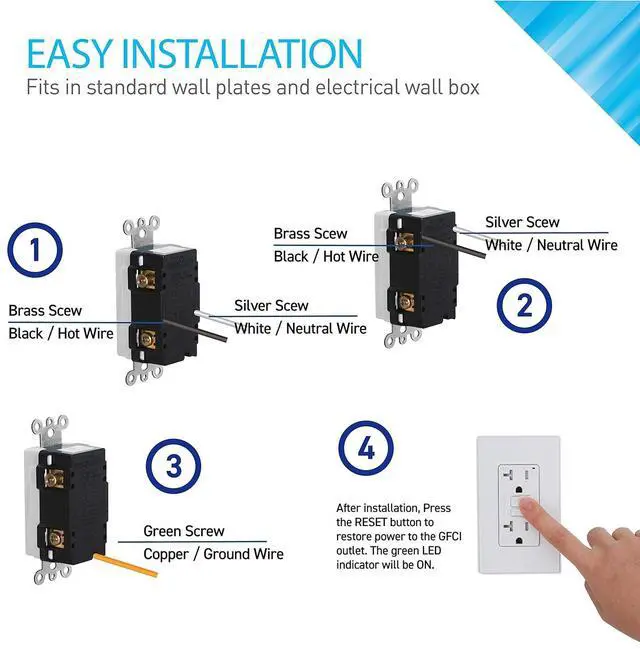 EASY INSTALLATION
Fits in standard wall plates and electrical wall box

1

Brass Scew
Black / Hot Wire

Silver Scew
White / Neutral Wire

Brass Scew
Black / Hot Wire

Silver Scew
White / Neutral Wire

2

3

Green Screw
Copper / Ground Wire

4

After installation, Press the RESET button to restore power to the GFCI outlet. The green LED indicator will be ON.