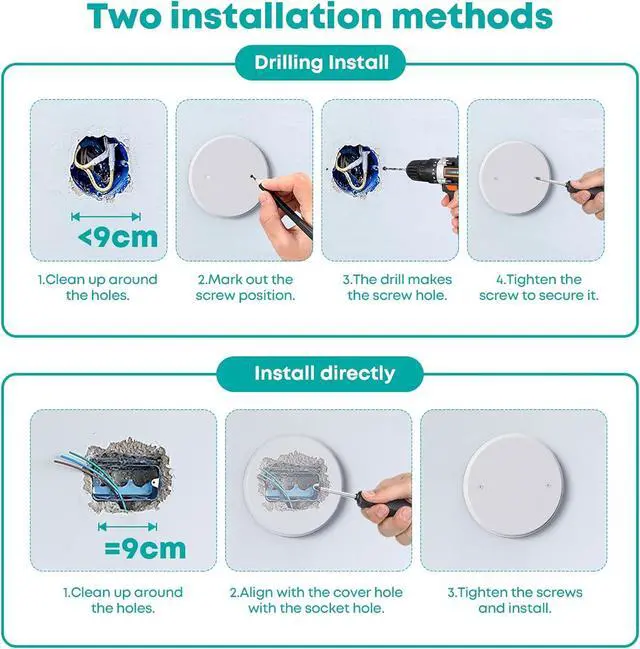 Two installation methods

Drilling Install

<9cm

1.Clean up around the holes.

2.Mark out the screw position.

3.The drill makes the screw hole.

4.Tighten the screw to secure it.

Install directly

=9cm

1.Clean up around the holes.

2.Align with the cover hole with the socket hole.

3.Tighten the screws and install.