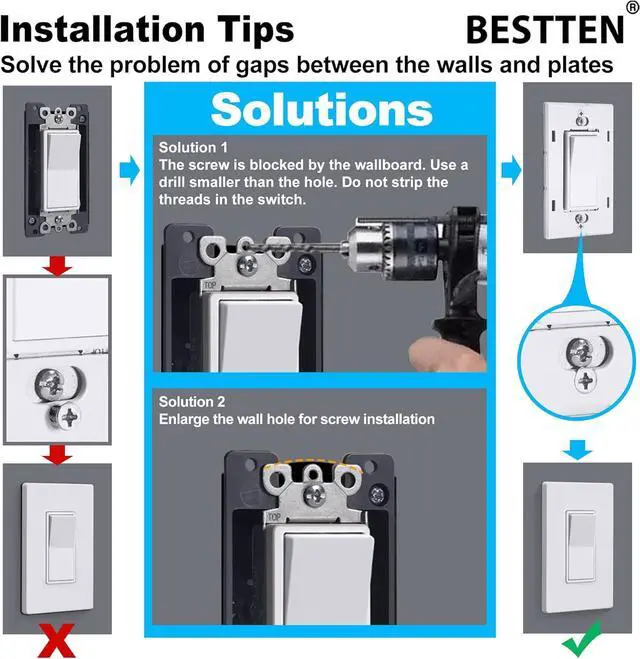 Installation Tips

BESTTEN®

Solve the problem of gaps between the walls and plates

Solutions

Solution 1
The screw is blocked by the wallboard. Use a drill smaller than the hole. Do not strip the threads in the switch.

TOP

Solution 2
Enlarge the wall hole for screw installation

TOP