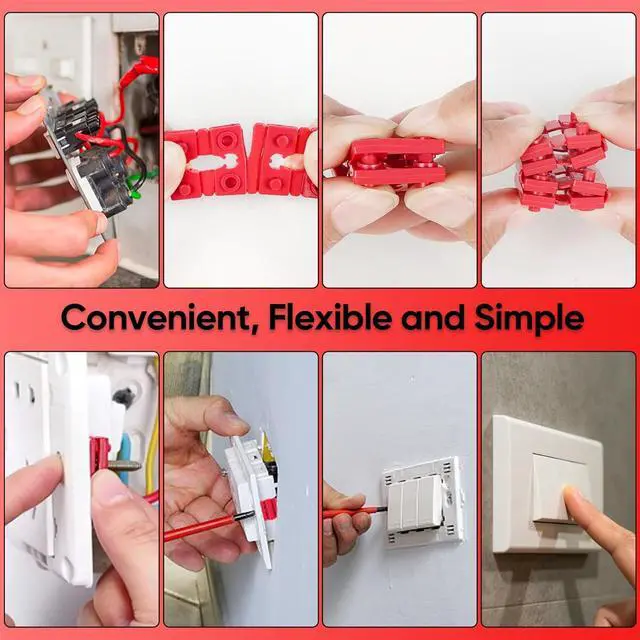 Convenient, Flexible and Simple