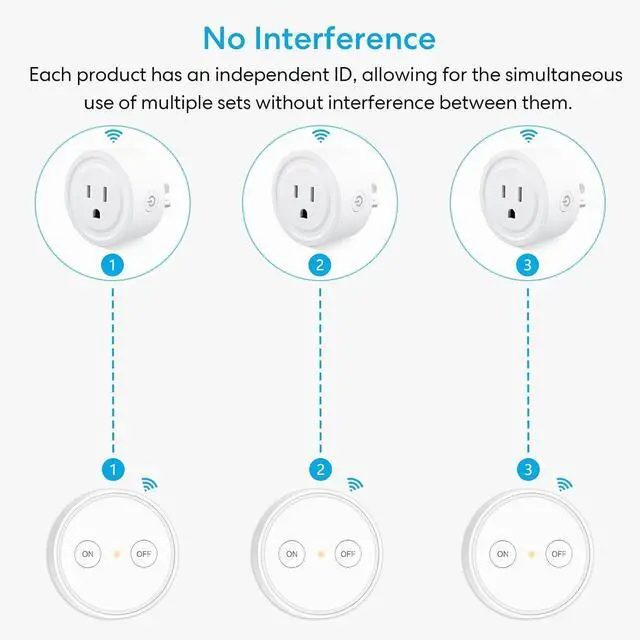 No Interference

Each product has an independent ID, allowing for the simultaneous use of multiple sets without interference between them.

1

2

3

1

2

3

ON OFF

ON OFF

ON OFF