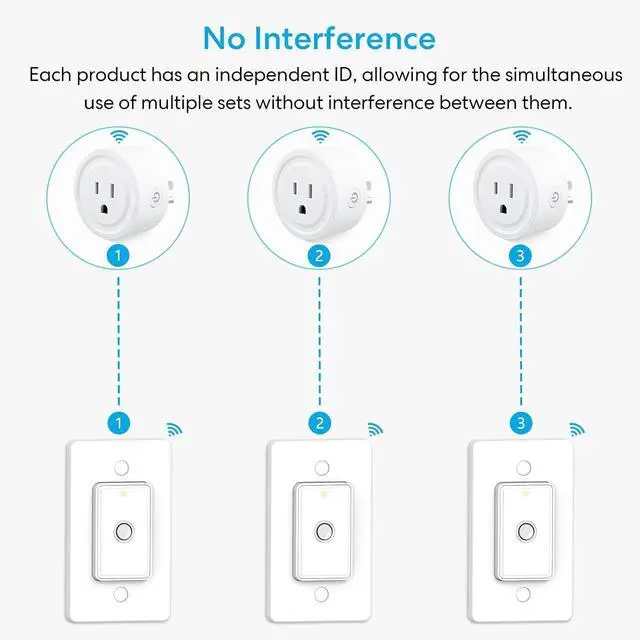 No Interference

Each product has an independent ID, allowing for the simultaneous use of multiple sets without interference between them.

1

2

3

1

2

3