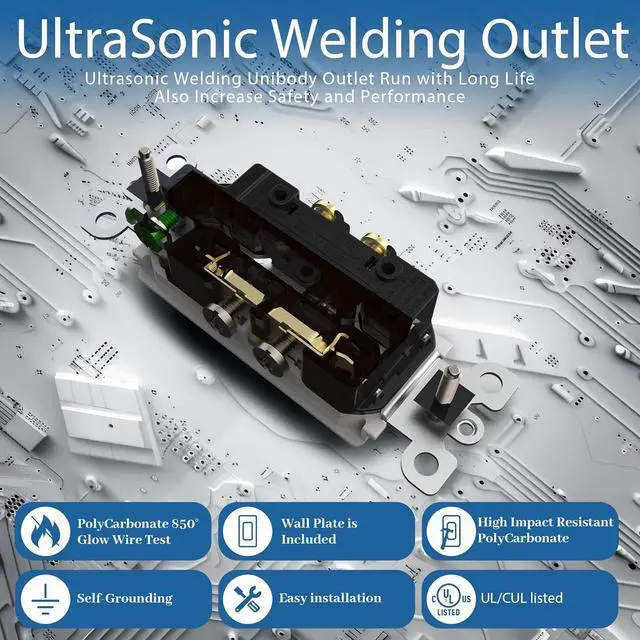 UltraSonic Welding Outlet

Ultrasonic Welding Unibody Outlet Run with Long Life
Also Increase Safety and Performance

PolyCarbonate 850° Glow Wire Test

Wall Plate is Included

High Impact Resistant PolyCarbonate

Self-Grounding

Easy installation

C UL US LISTED

UL/CUL listed