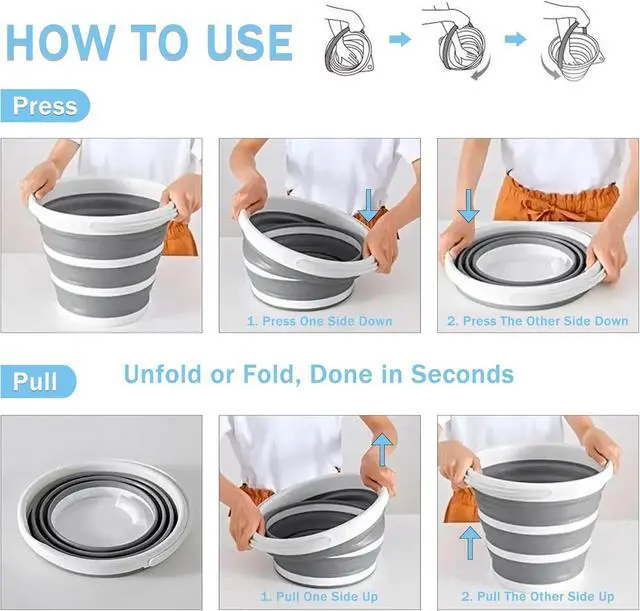 HOW TO USE

Press

1. Press One Side Down

2. Press The Other Side Down

Pull

Unfold or Fold, Done in Seconds

1. Pull One Side Up

2. Pull The Other Side Up