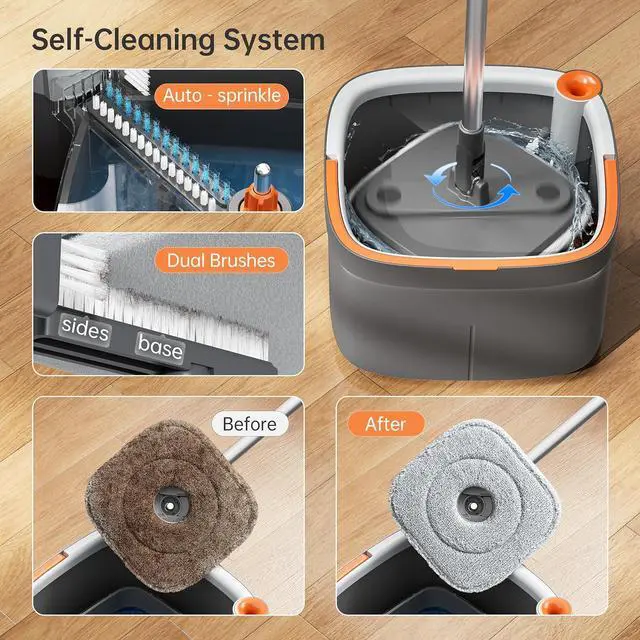 Self-Cleaning System

Auto - sprinkle

Dual Brushes

sides

base

Before

After