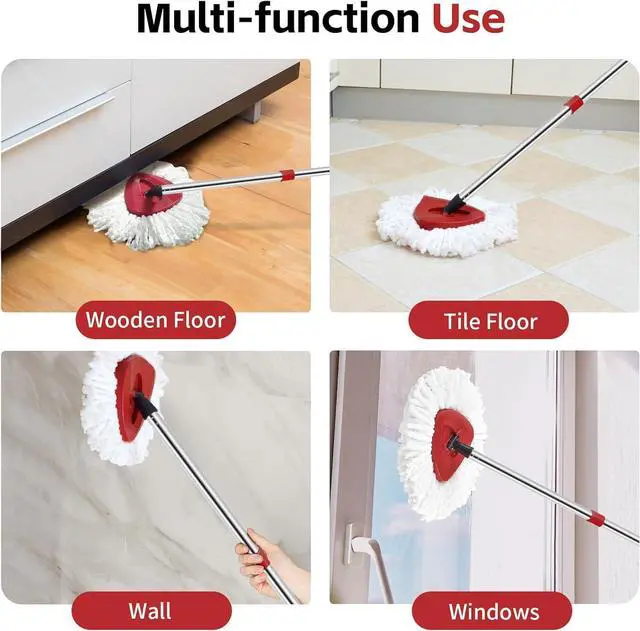 Multi-function Use

Wooden Floor

Tile Floor

Wall

Windows