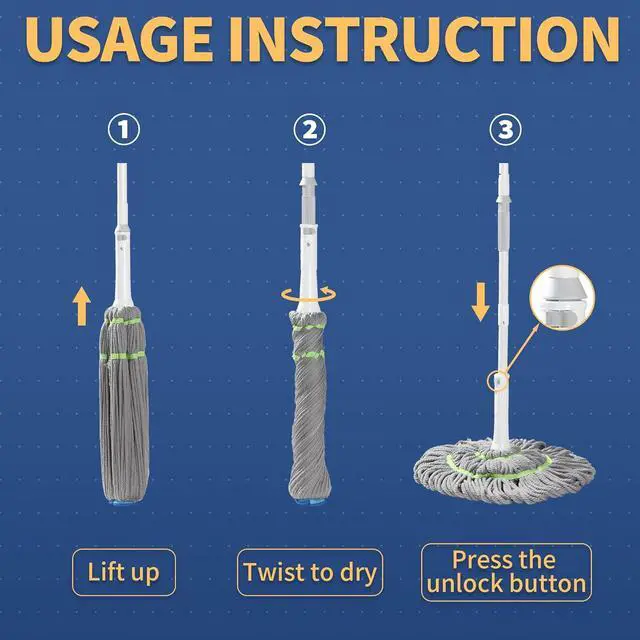 USAGE INSTRUCTION

①

②

③

Lift up

Twist to dry

Press the unlock button