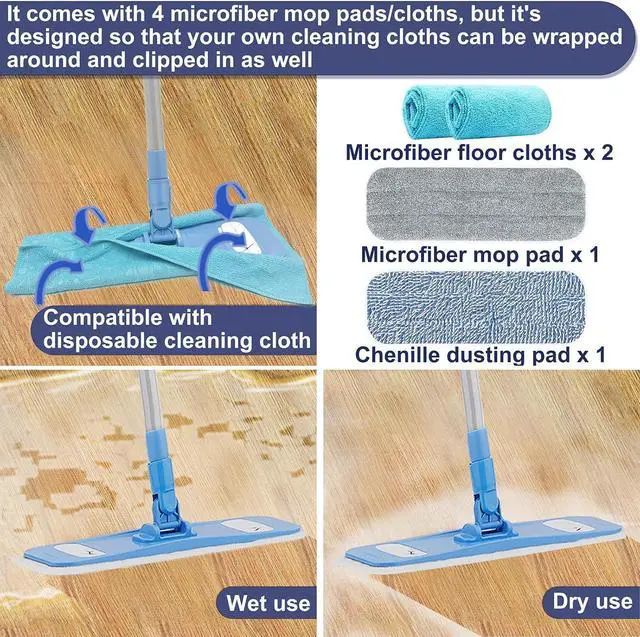 It comes with 4 microfiber mop pads/cloths, but it's designed so that your own cleaning cloths can be wrapped around and clipped in as well

Compatible with disposable cleaning cloth

Microfiber floor cloths x 2

Microfiber mop pad x 1

Chenille dusting pad x 1

Wet use

Dry use