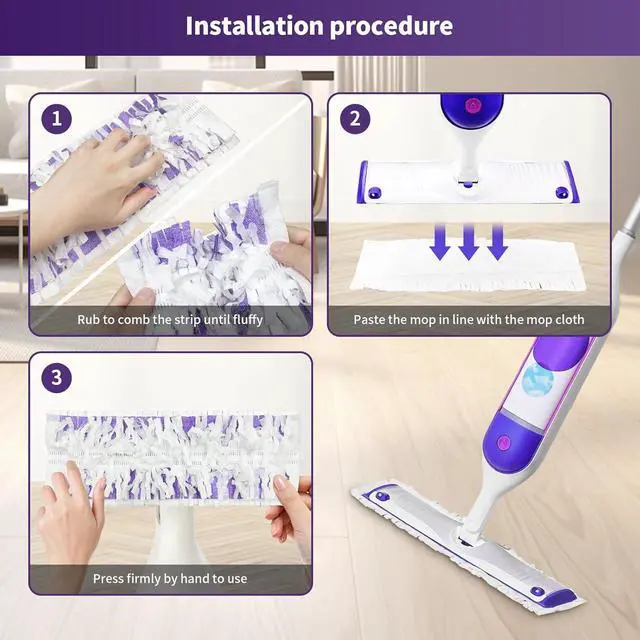 Installation procedure

1

Rub to comb the strip until fluffy

2

Paste the mop in line with the mop cloth

3

Press firmly by hand to use