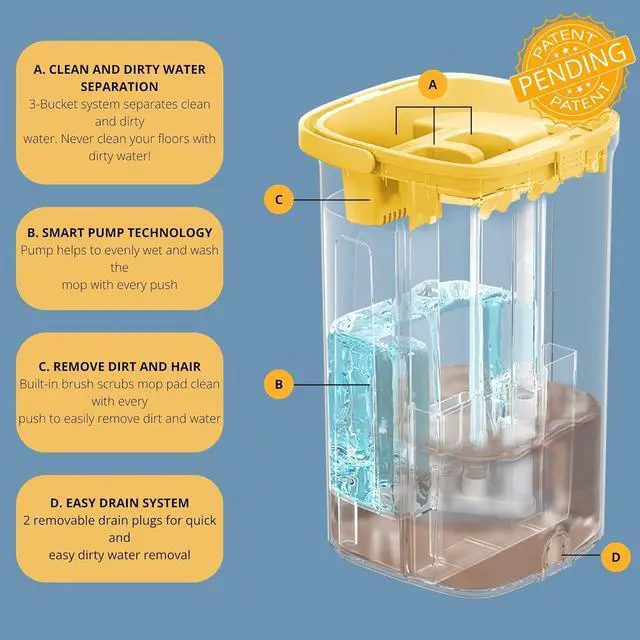 A. CLEAN AND DIRTY WATER SEPARATION
3-Bucket system separates clean and dirty
water. Never clean your floors with dirty water!

B. SMART PUMP TECHNOLOGY
Pump helps to evenly wet and wash the
mop with every push

C. REMOVE DIRT AND HAIR
Built-in brush scrubs mop pad clean with every
push to easily remove dirt and water

D. EASY DRAIN SYSTEM
2 removable drain plugs for quick and
easy dirty water removal

PATENT
PENDING
PATENT

A

C

B

D