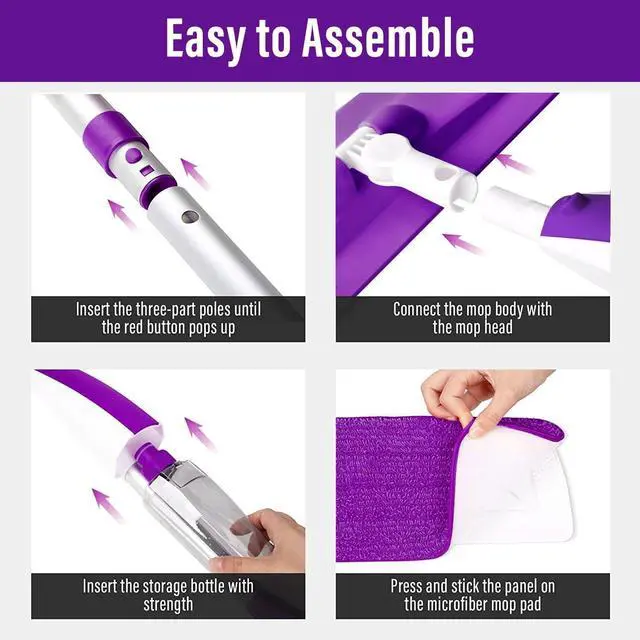 Easy to Assemble

Insert the three-part poles until the red button pops up

Connect the mop body with the mop head

Insert the storage bottle with strength

Press and stick the panel on the microfiber mop pad