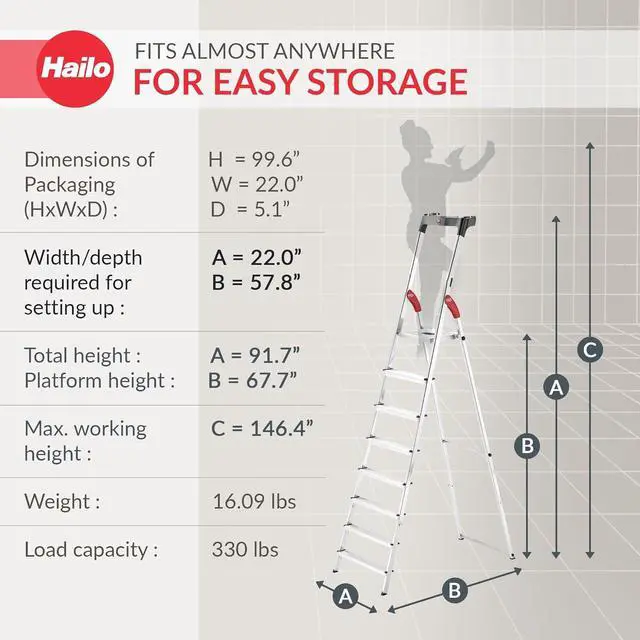 Hailo

FITS ALMOST ANYWHERE
FOR EASY STORAGE

| | |
|---|---|
| Dimensions of Packaging (HxWxD) : | H = 99.6” W = 22.0” D = 5.1” |
| Width/depth required for setting up : | A = 22.0” B = 57.8” |
| Total height : Platform height : | A = 91.7” B = 67.7” |
| Max. working height : | C = 146.4” |
| Weight : | 16.09 lbs |
| Load capacity : | 330 lbs |

C
A
B
A
B