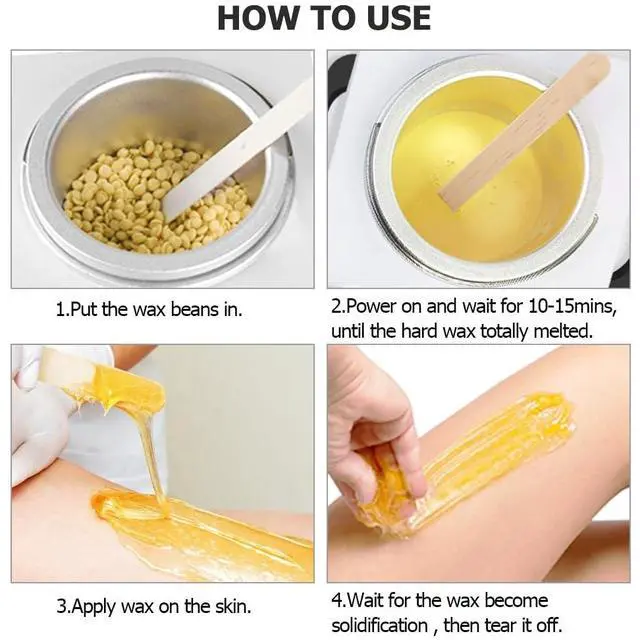 HOW TO USE

1.Put the wax beans in.

2.Power on and wait for 10-15mins, until the hard wax totally melted.

3.Apply wax on the skin.

4.Wait for the wax become solidification , then tear it off.