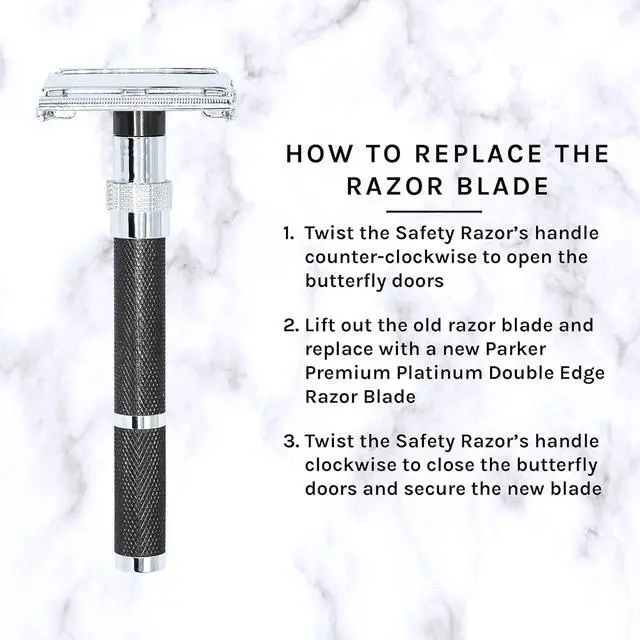 HOW TO REPLACE THE RAZOR BLADE

1. Twist the Safety Razor's handle counter-clockwise to open the butterfly doors

2. Lift out the old razor blade and replace with a new Parker Premium Platinum Double Edge Razor Blade

3. Twist the Safety Razor's handle clockwise to close the butterfly doors and secure the new blade