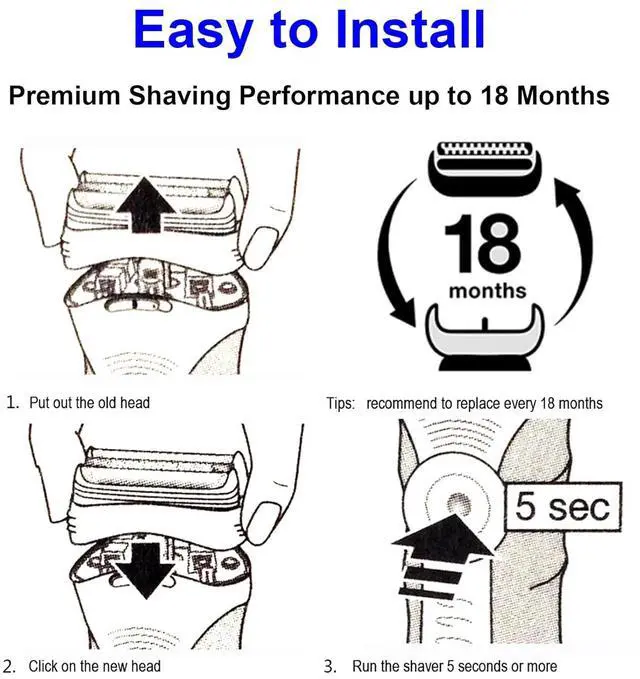 Easy to Install

Premium Shaving Performance up to 18 Months

18
months

1. Put out the old head

Tips: recommend to replace every 18 months

5 sec

2. Click on the new head

3. Run the shaver 5 seconds or more