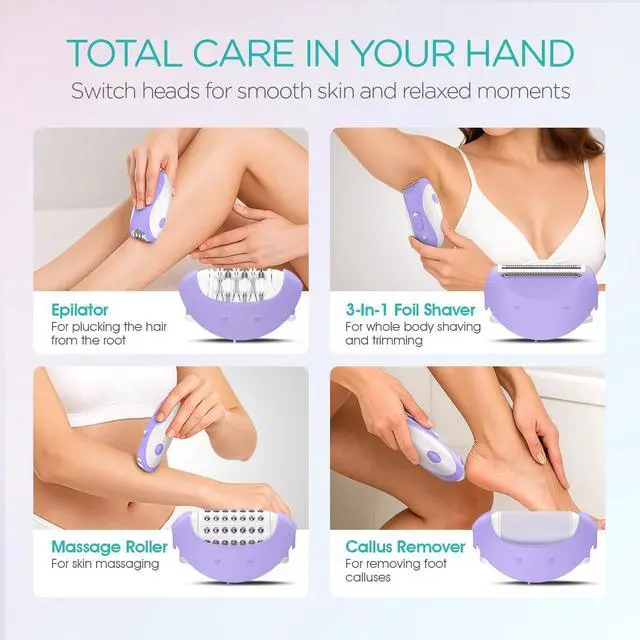 TOTAL CARE IN YOUR HAND

Switch heads for smooth skin and relaxed moments

Epilator
For plucking the hair from the root

3-In-1 Foil Shaver
For whole body shaving and trimming

Massage Roller
For skin massaging

Callus Remover
For removing foot calluses