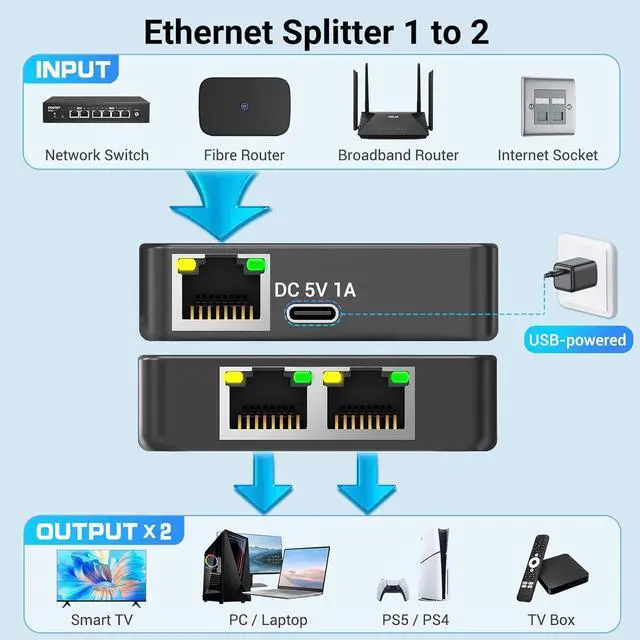 Ethernet Splitter 1 to 2

INPUT

Network Switch

Fibre Router

Broadband Router

Internet Socket

DC 5V 1A

USB-powered

OUTPUT x 2

Smart TV

PC / Laptop

PS5 / PS4

TV Box