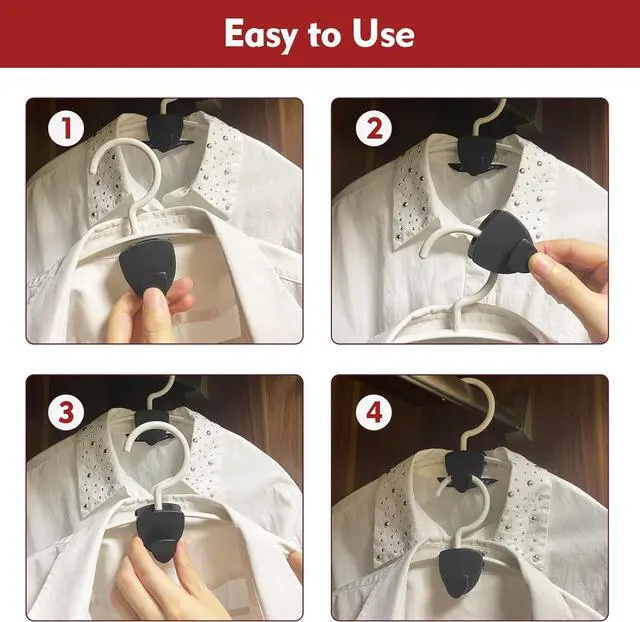 Easy to Use

1

2

3

4